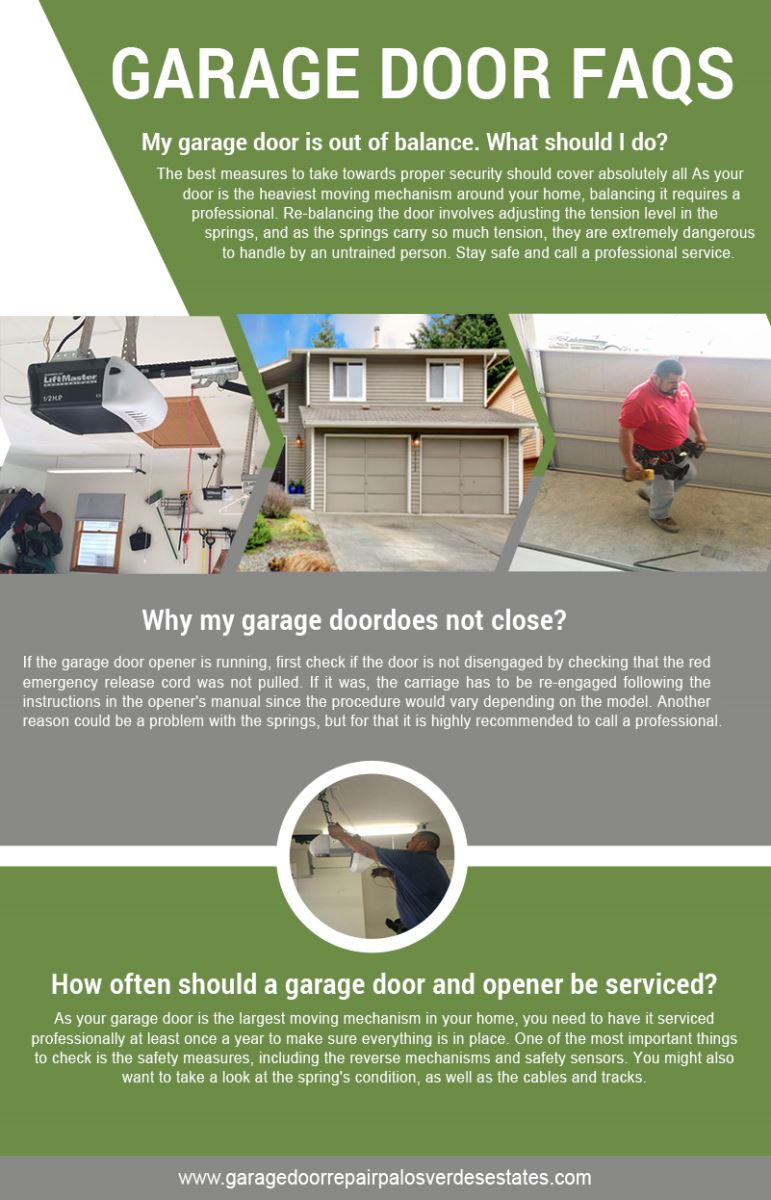 GARAGE DOOR FAQS

My garage door is out of balance. What should I do?

The best measures to take towards proper security should cover absolutely all As your door is the heaviest moving mechanism around your home, balancing it requires a professional. Re-balancing the door involves adjusting the tension level in the springs, and as the springs carry so much tension, they are extremely dangerous to handle by an untrained person. Stay safe and call a professional service.

LiftMaster

1/2 H.P

Why my garage doordoes not close?

If the garage door opener is running, first check if the door is not disengaged by checking that the red emergency release cord was not pulled. If it was, the carriage has to be re-engaged following the instructions in the opener's manual since the procedure would vary depending on the model. Another reason could be a problem with the springs, but for that it is highly recommended to call a professional.

How often should a garage door and opener be serviced?

As your garage door is the largest moving mechanism in your home, you need to have it serviced professionally at least once a year to make sure everything is in place. One of the most important things to check is the safety measures, including the reverse mechanisms and safety sensors. You might also want to take a look at the spring's condition, as well as the cables and tracks.

www.garagedoorrepairpalosverdesestates.com